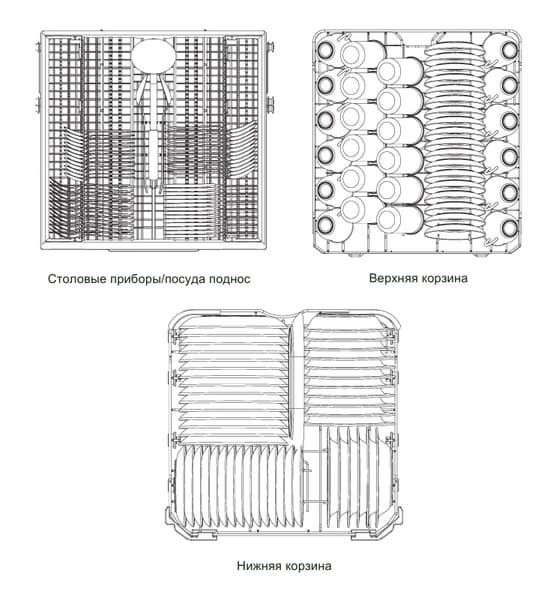 Столовые приборы/посуда поднос

Верхняя корзина

Нижняя корзина