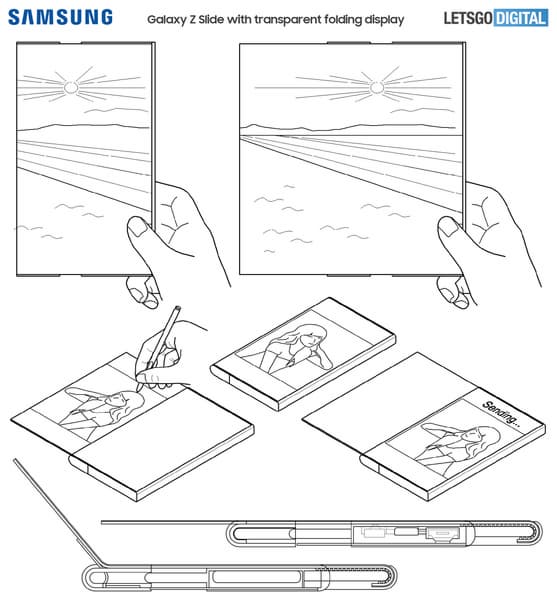 SAMSUNG

Galaxy Z Slide with transparent folding display

LETSGO DIGITAL

Sending...