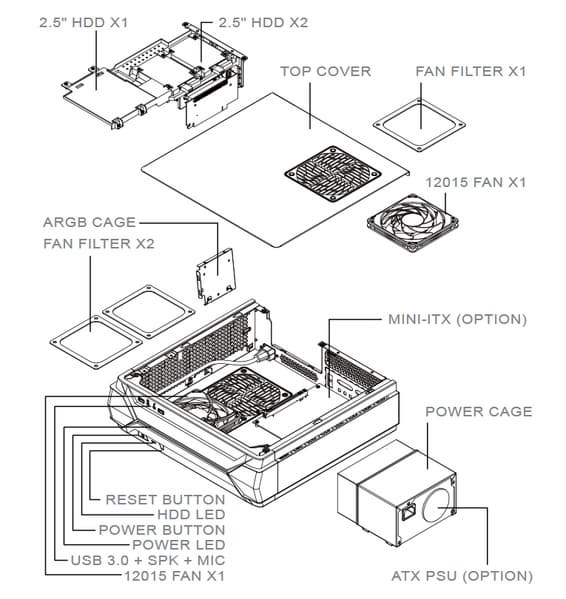 2.5" HDD X1
2.5" HDD X2
TOP COVER
FAN FILTER X1
12015 FAN X1
ARGB CAGE
FAN FILTER X2
MINI-ITX (OPTION)
POWER CAGE
RESET BUTTON
HDD LED
POWER BUTTON
POWER LED
USB 3.0 + SPK + MIC
12015 FAN X1
ATX PSU (OPTION)