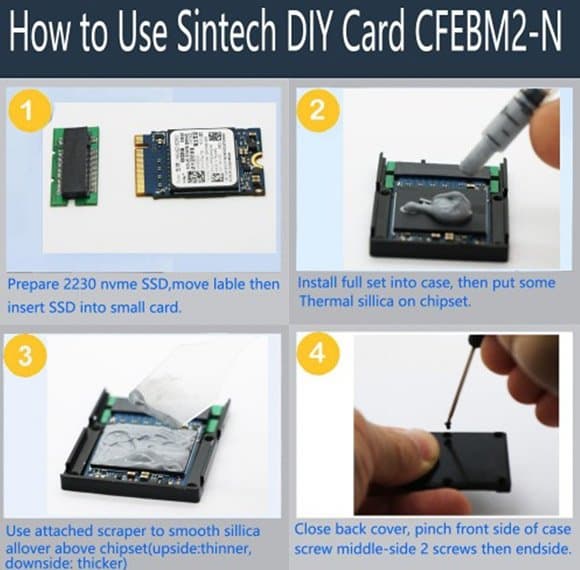 How to Use Sintech DIY Card CFEBM2-N

1

Prepare 2230 nvme SSD,move lable then insert SSD into small card.

2

Install full set into case, then put some Thermal sillica on chipset.

3

Use attached scraper to smooth sillica allover above chipset(upside:thinner, downside: thicker)

4

Close back cover, pinch front side of case screw middle-side 2 screws then endside.