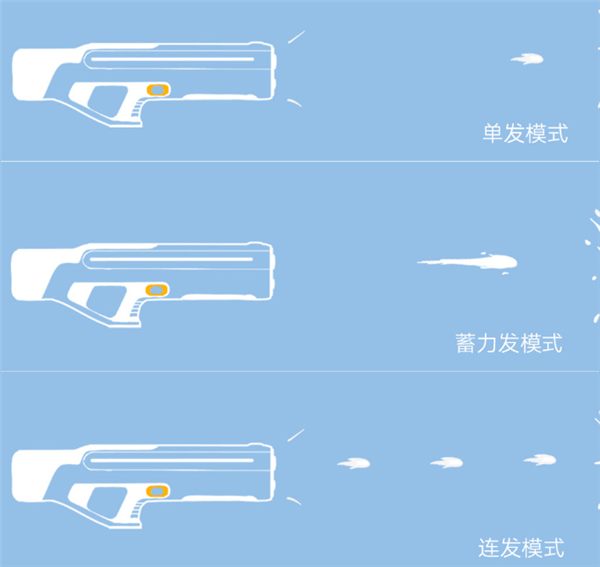 单发模式

蓄力发模式

连发模式