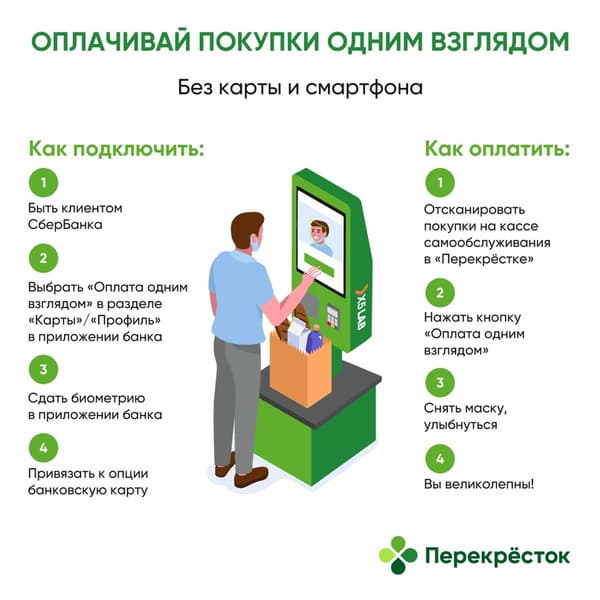 ОПЛАЧИВАЙ ПОКУПКИ ОДНИМ ВЗГЛЯДОМ

Без карты и смартфона

Как подключить:

1
Быть клиентом СберБанка

2
Выбрать «Оплата одним взглядом» в разделе «Карты»/«Профиль» в приложении банка

3
Сдать биометрию в приложении банка

4
Привязать к опции банковскую карту

X5 LAB

Как оплатить:

1
Отсканировать покупки на кассе самообслуживания в «Перекрёстке»

2
Нажать кнопку «Оплата одним взглядом»

3
Снять маску, улыбнуться

4
Вы великолепны!

Перекрёсток