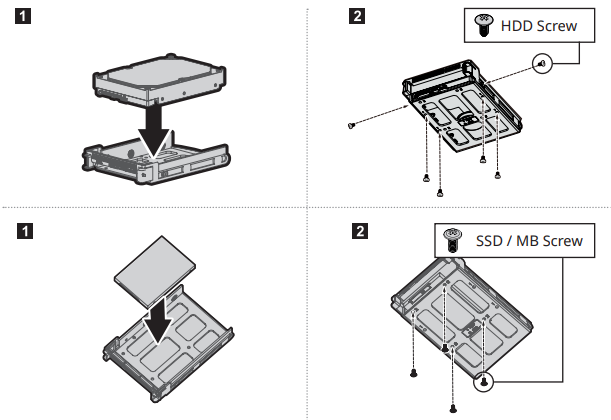 1

2

HDD Screw

1

2

SSD / MB Screw