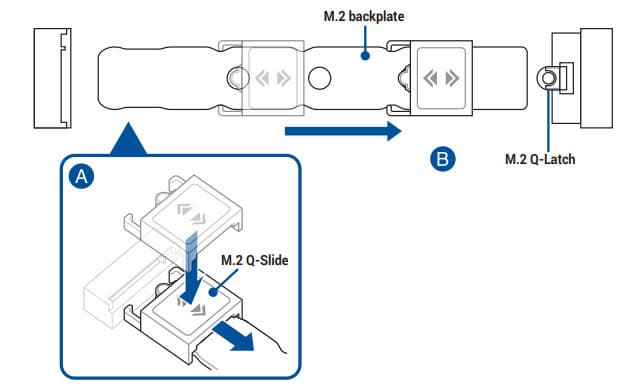 M.2 backplate

B

M.2 Q-Latch

A

M.2 Q-Slide