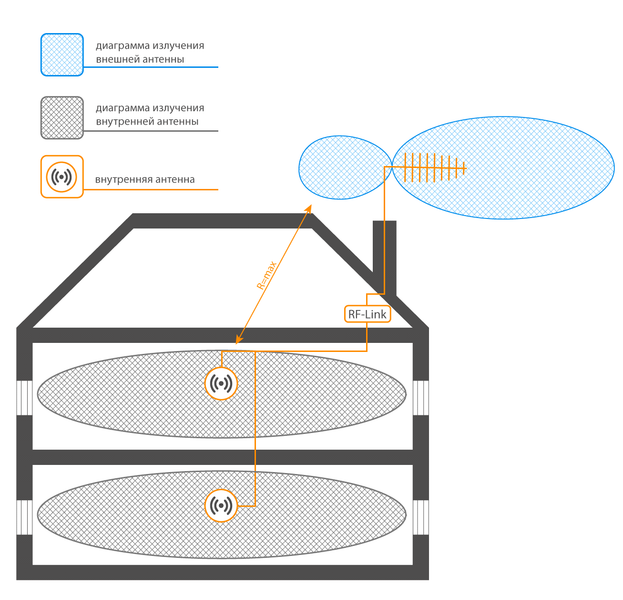 диаграмма излучения внешней антенны

диаграмма излучения внутренней антенны

внутренняя антенна

R=max

RF-Link