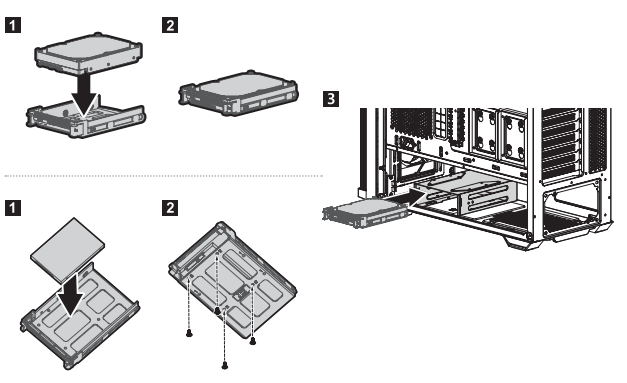 1
2
3
1
2