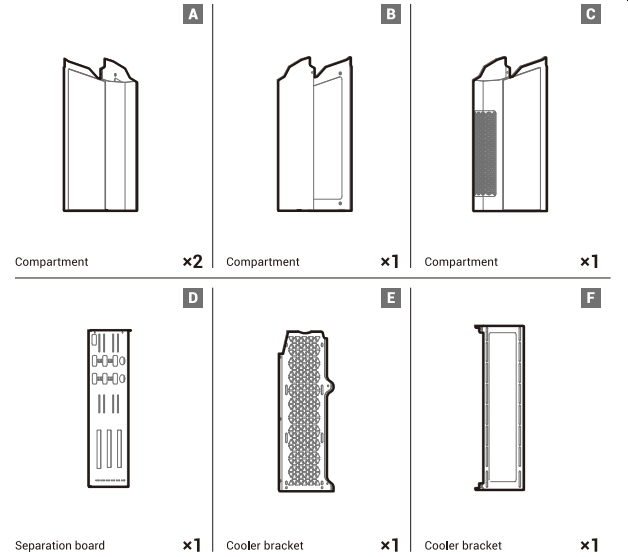 A

Compartment ×2

B

Compartment ×1

C

Compartment ×1

D

Separation board ×1

E

Cooler bracket ×1

F

Cooler bracket ×1