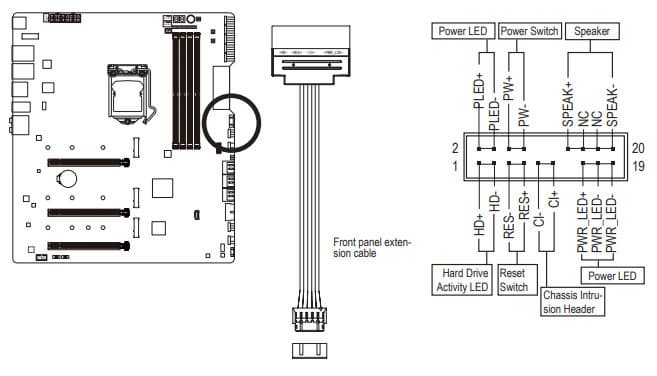 Front panel extension cable

Power LED
Power Switch
Speaker

PLED+
PLED-
PW+
PW-
SPEAK+
NC
NC
SPEAK-

2
20
1
19

HD+
HD-
RES-
RES+
CI-
CI+
PWR_LED+
PWR_LED-
PWR_LED-

Hard Drive Activity LED
Reset Switch
Chassis Intrusion Header
Power LED