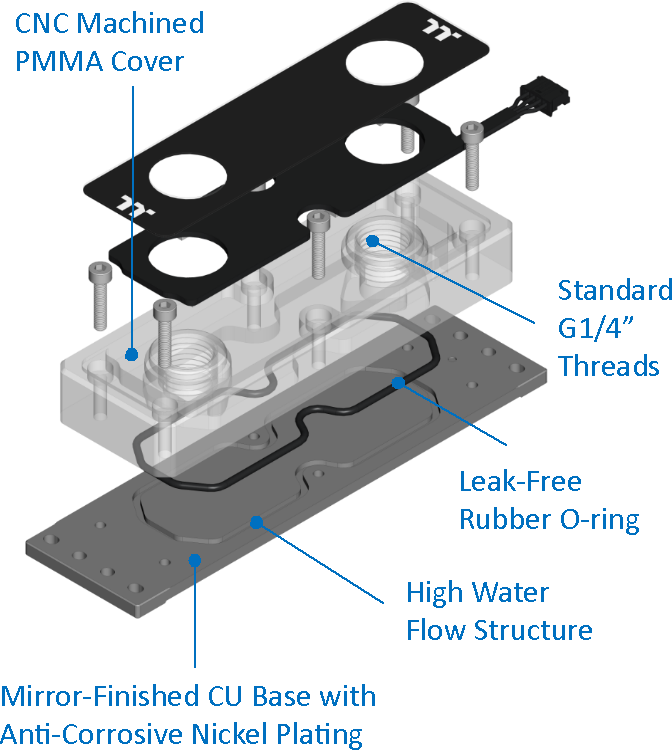 CNC Machined PMMA Cover

Standard G1/4” Threads

Leak-Free Rubber O-ring

High Water Flow Structure

Mirror-Finished CU Base with Anti-Corrosive Nickel Plating