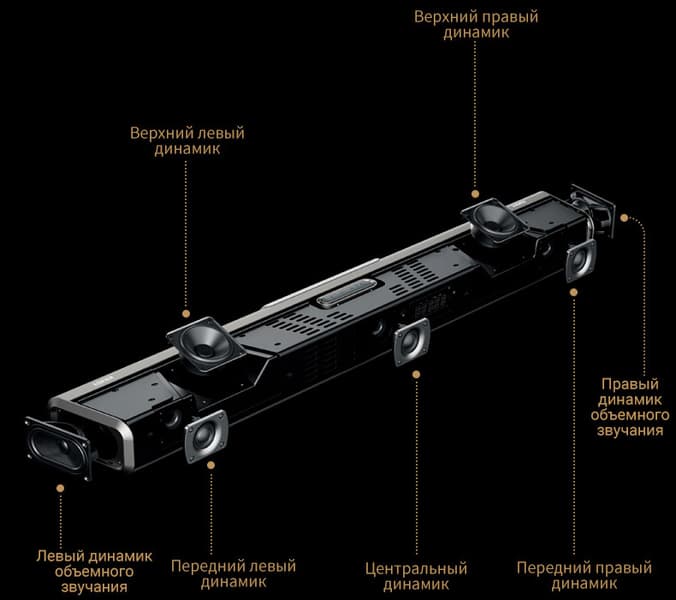 Верхний правый динамик

Верхний левый динамик

Правый динамик объемного звучания

Левый динамик объемного звучания

Передний левый динамик

Центральный динамик

Передний правый динамик