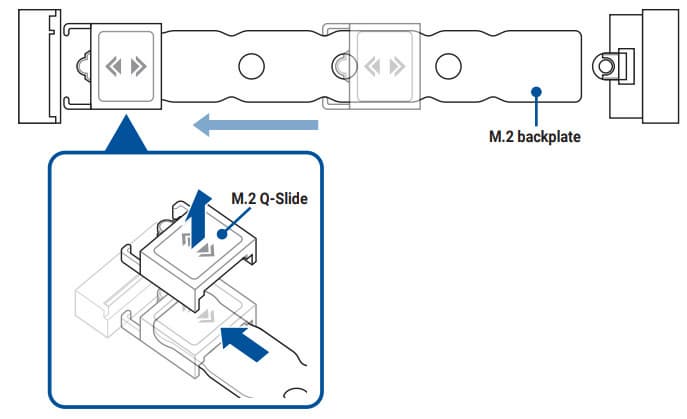 M.2 backplate

M.2 Q-Slide