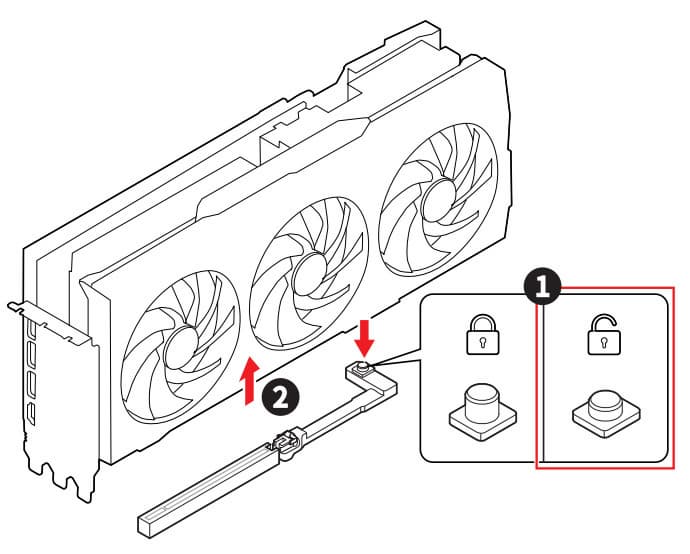 1

2