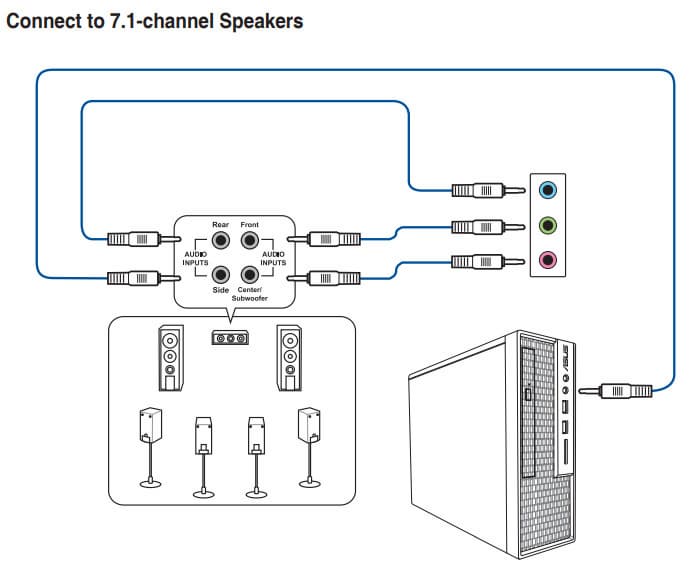 Connect to 7.1-channel Speakers

Rear
Front
AUDIO INPUTS
AUDIO INPUTS
Side
Center/ Subwoofer

ASUS