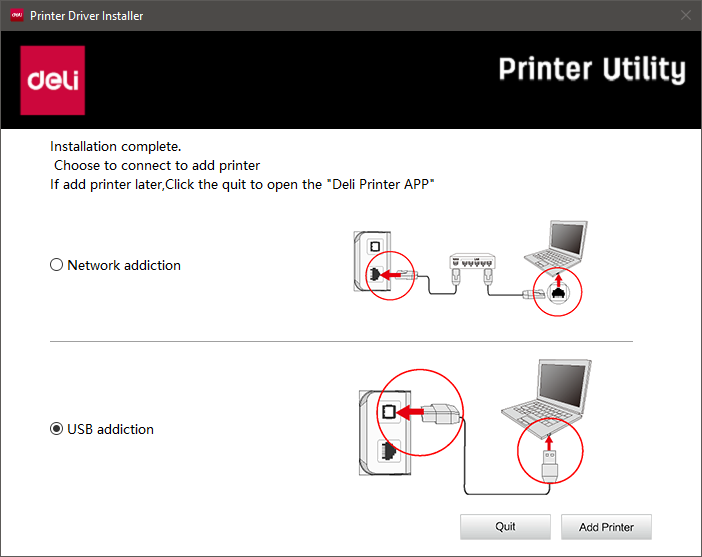 Printer Driver Installer

deli

Printer Utility

Installation complete.
Choose to connect to add printer
If add printer later,Click the quit to open the "Deli Printer APP"

Network addiction

USB addiction

Quit

Add Printer