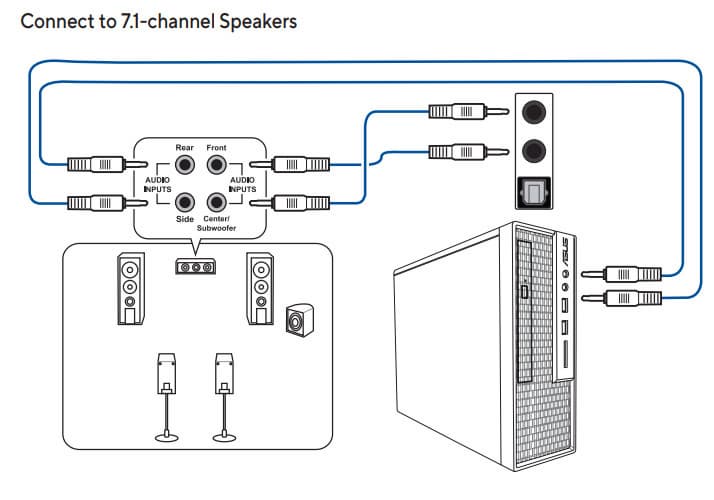 Connect to 7.1-channel Speakers

Rear
Front
AUDIO INPUTS
AUDIO INPUTS
Side
Center/ Subwoofer

ASUS