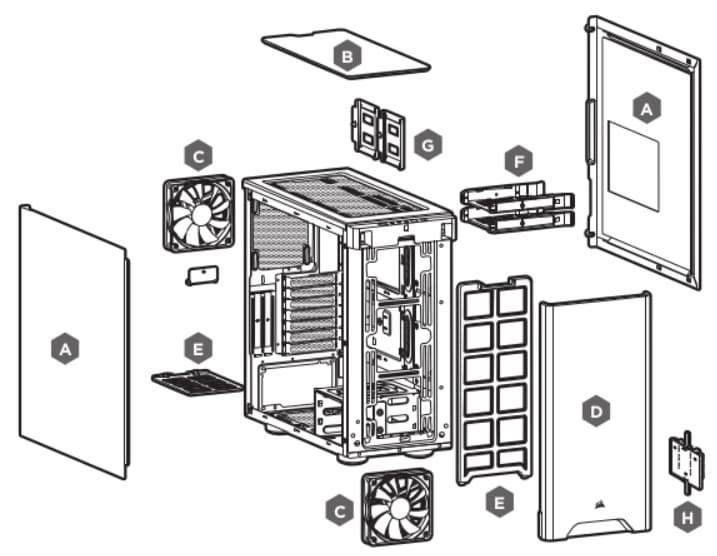 B
A
G
C
F
A
E
D
E
C
H