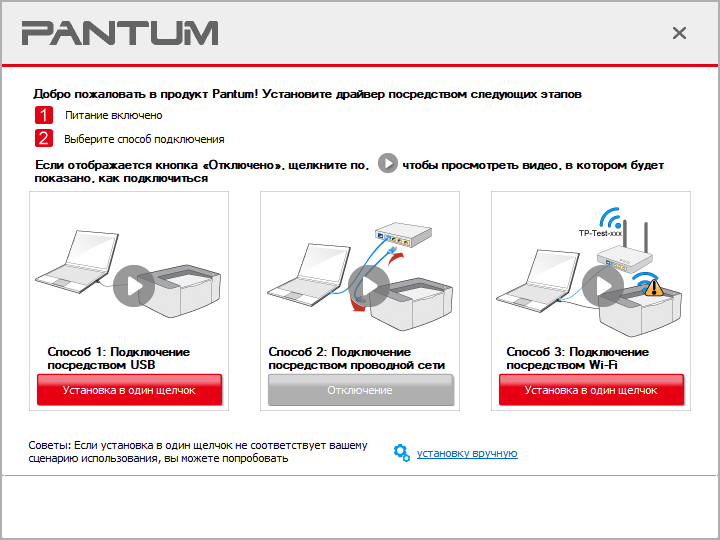 PANTUM

×

Добро пожаловать в продукт Pantum! Установите драйвер посредством следующих этапов

1 Питание включено

2 Выберите способ подключения

Если отображается кнопка «Отключено», щелкните по, чтобы просмотреть видео, в котором будет показано, как подключиться

Способ 1: Подключение посредством USB

Установка в один щелчок

Способ 2: Подключение посредством проводной сети

Отключение

TP-Test-xxx

Способ 3: Подключение посредством Wi-Fi

Установка в один щелчок

Советы: Если установка в один щелчок не соответствует вашему сценарию использования, вы можете попробовать

установку вручную