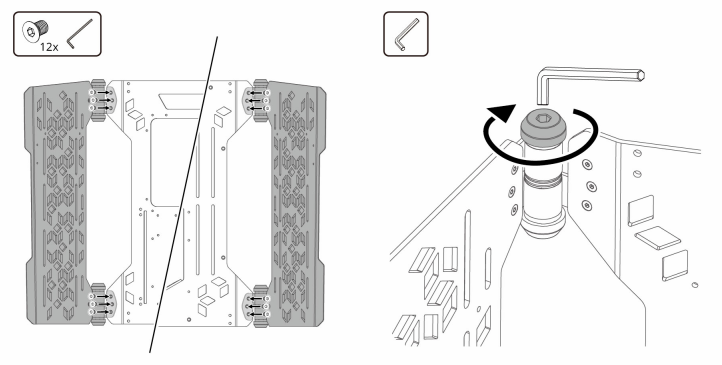 12x