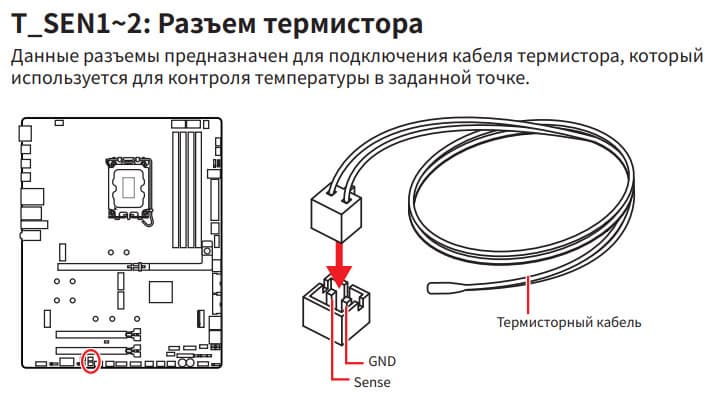 T_SEN1~2: Разъем термистора

Данные разъемы предназначен для подключения кабеля термистора, который используется для контроля температуры в заданной точке.

Термисторный кабель

GND

Sense