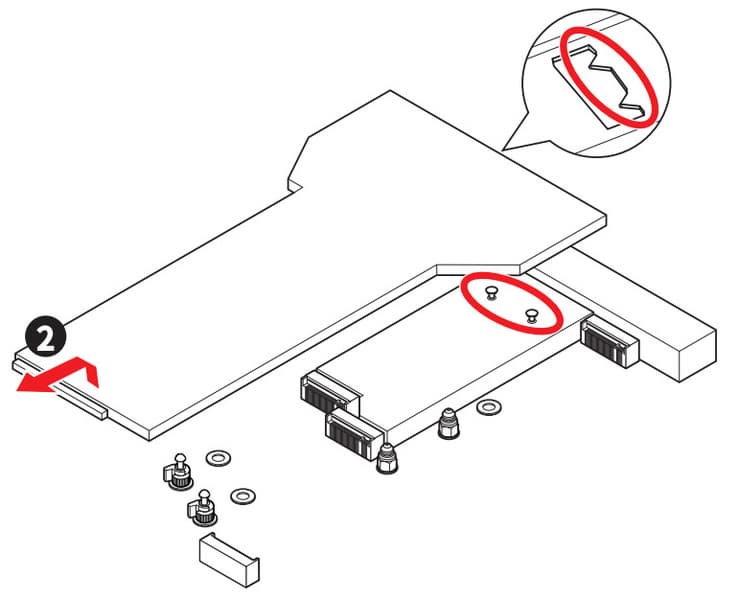 2