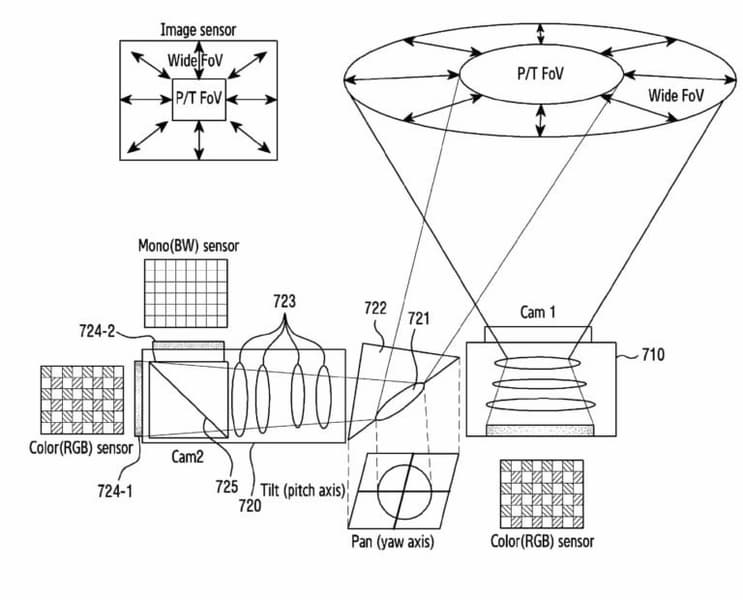 Image sensor
Wide FoV
P/T FoV

P/T FoV
Wide FoV

Mono(BW) sensor
723
722
721
Cam 1
724-2
710
Color(RGB) sensor
Cam2
724-1
725
720
Tilt (pitch axis)
Pan (yaw axis)
Color(RGB) sensor