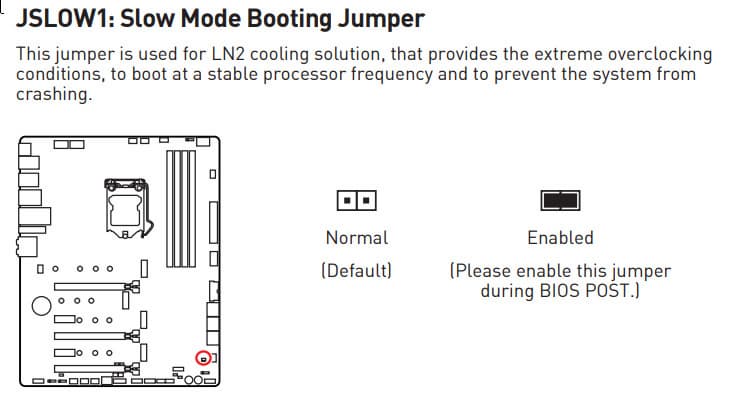 JSLOW1: Slow Mode Booting Jumper

This jumper is used for LN2 cooling solution, that provides the extreme overclocking conditions, to boot at a stable processor frequency and to prevent the system from crashing.

Normal
(Default)

Enabled
(Please enable this jumper during BIOS POST.)