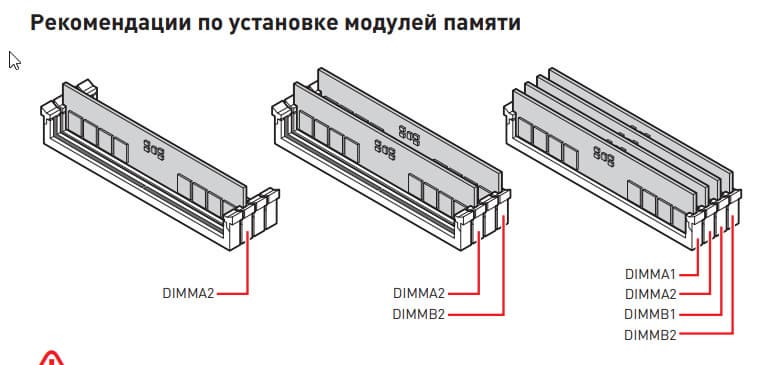 Рекомендации по установке модулей памяти

DIMMA2

DIMMA2
DIMMB2

DIMMA1
DIMMA2
DIMMB1
DIMMB2