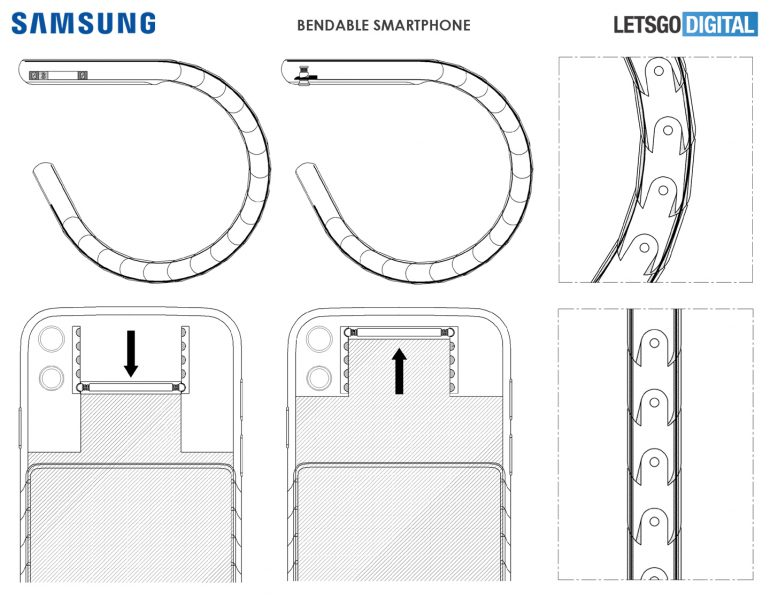 SAMSUNG

BENDABLE SMARTPHONE

LETSGO DIGITAL