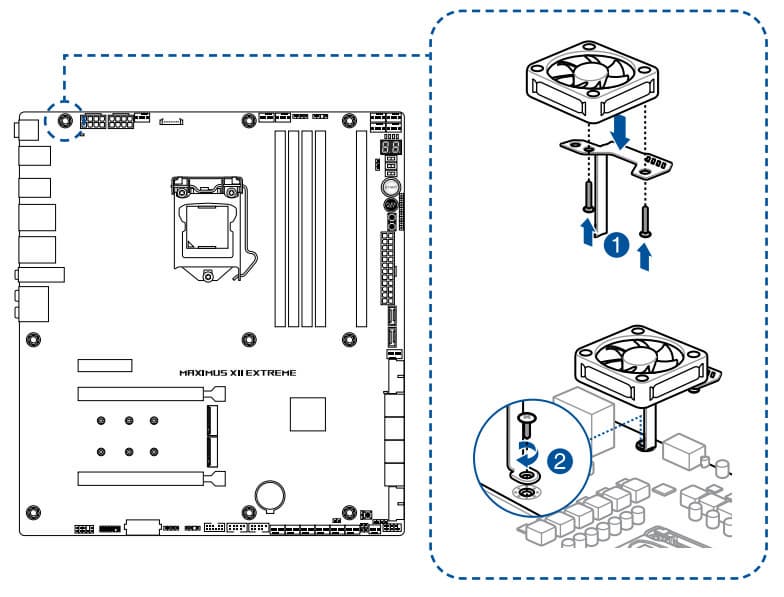 MAXIMUS XII EXTREME

1

2