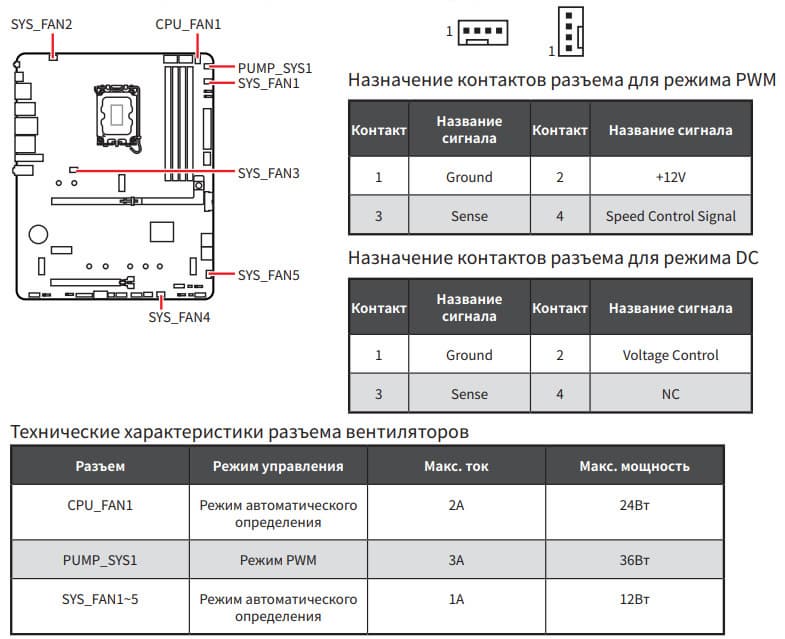 SYS_FAN2
CPU_FAN1
PUMP_SYS1
SYS_FAN1
SYS_FAN3
SYS_FAN5
SYS_FAN4

1
1

Назначение контактов разъема для режима PWM

| Контакт | Название сигнала | Контакт | Название сигнала |
|---|---|---|---|
| 1 | Ground | 2 | +12V |
| 3 | Sense | 4 | Speed Control Signal |

Назначение контактов разъема для режима DC

| Контакт | Название сигнала | Контакт | Название сигнала |
|---|---|---|---|
| 1 | Ground | 2 | Voltage Control |
| 3 | Sense | 4 | NC |

Технические характеристики разъема вентиляторов

| Разъем | Режим управления | Макс. ток | Макс. мощность |
|---|---|---|---|
| CPU_FAN1 | Режим автоматического определения | 2A | 24Вт |
| PUMP_SYS1 | Режим PWM | 3A | 36Вт |
| SYS_FAN1~5 | Режим автоматического определения | 1A | 12Вт |