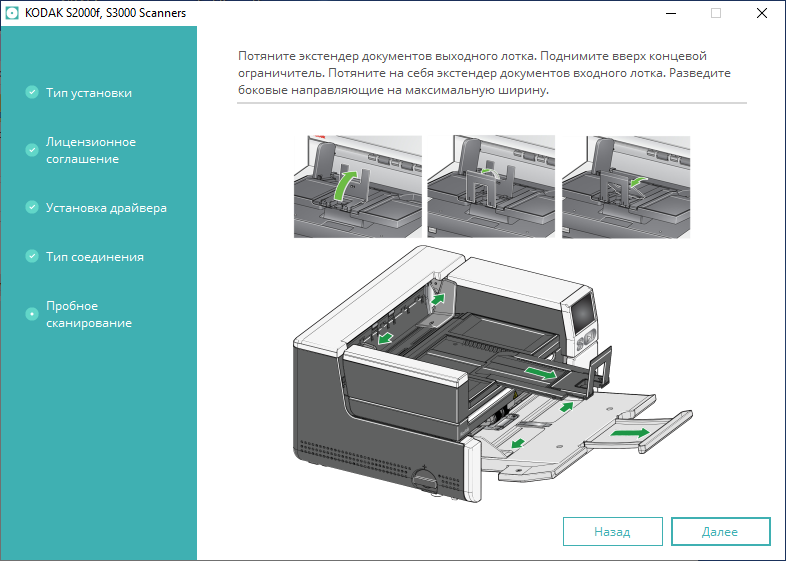 KODAK S2000f, S3000 Scanners

Тип установки

Лицензионное соглашение

Установка драйвера

Тип соединения

Пробное сканирование

Потяните экстендер документов выходного лотка. Поднимите вверх концевой ограничитель. Потяните на себя экстендер документов входного лотка. Разведите боковые направляющие на максимальную ширину.

Назад

Далее