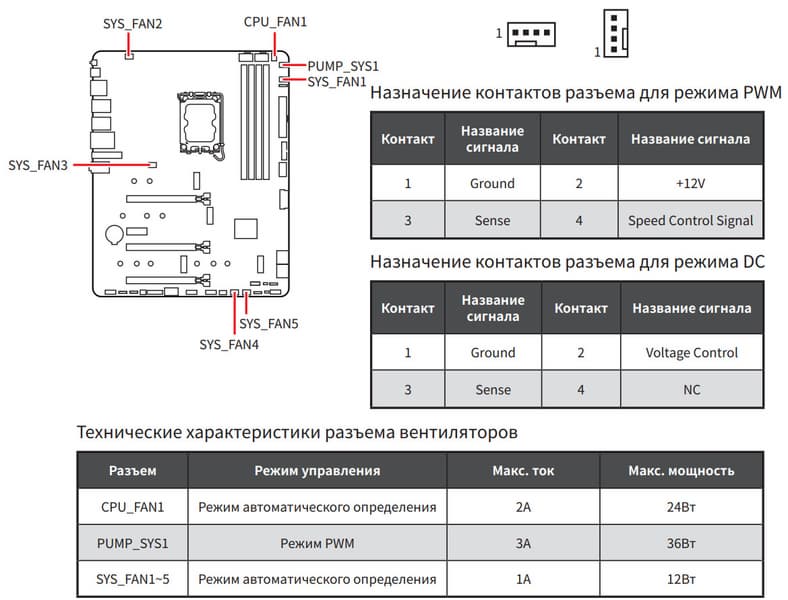 SYS_FAN2
CPU_FAN1
PUMP_SYS1
SYS_FAN1
SYS_FAN3
SYS_FAN5
SYS_FAN4

1
1

Назначение контактов разъема для режима PWM

| Контакт | Название сигнала | Контакт | Название сигнала |
|---|---|---|---|
| 1 | Ground | 2 | +12V |
| 3 | Sense | 4 | Speed Control Signal |

Назначение контактов разъема для режима DC

| Контакт | Название сигнала | Контакт | Название сигнала |
|---|---|---|---|
| 1 | Ground | 2 | Voltage Control |
| 3 | Sense | 4 | NC |

Технические характеристики разъема вентиляторов

| Разъем | Режим управления | Макс. ток | Макс. мощность |
|---|---|---|---|
| CPU_FAN1 | Режим автоматического определения | 2A | 24Вт |
| PUMP_SYS1 | Режим PWM | 3A | 36Вт |
| SYS_FAN1~5 | Режим автоматического определения | 1A | 12Вт |