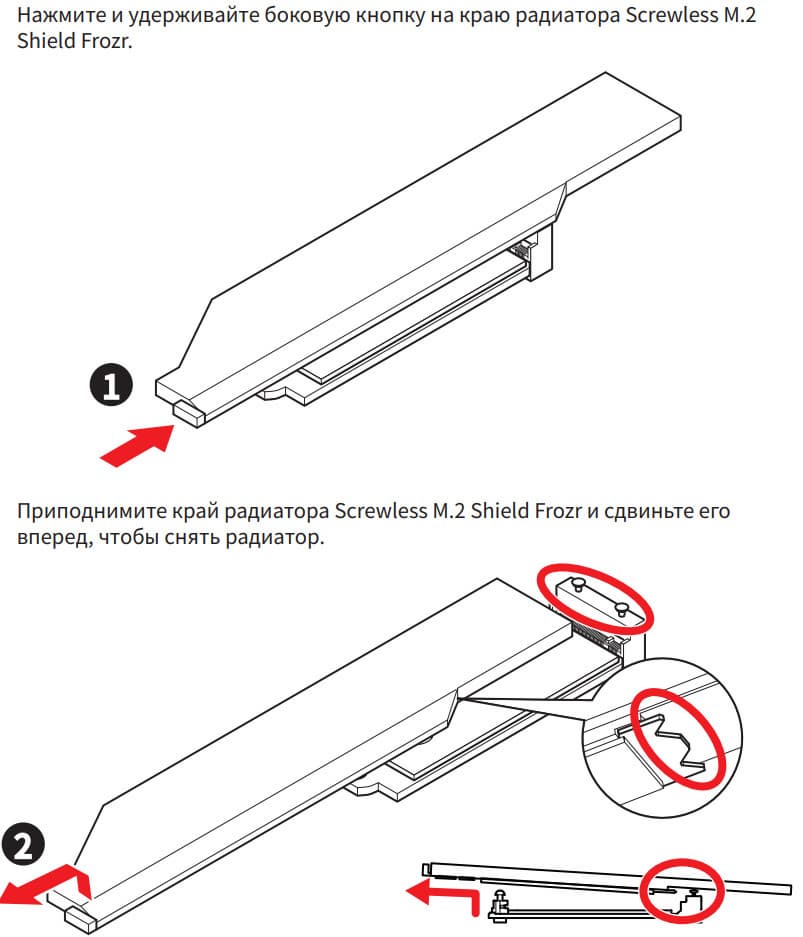 Нажмите и удерживайте боковую кнопку на краю радиатора Screwless M.2 Shield Frozr.

1

Приподнимите край радиатора Screwless M.2 Shield Frozr и сдвиньте его вперед, чтобы снять радиатор.

2