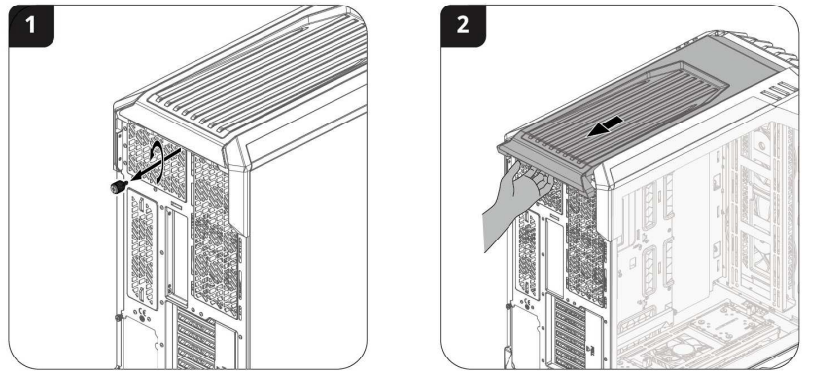 1

2