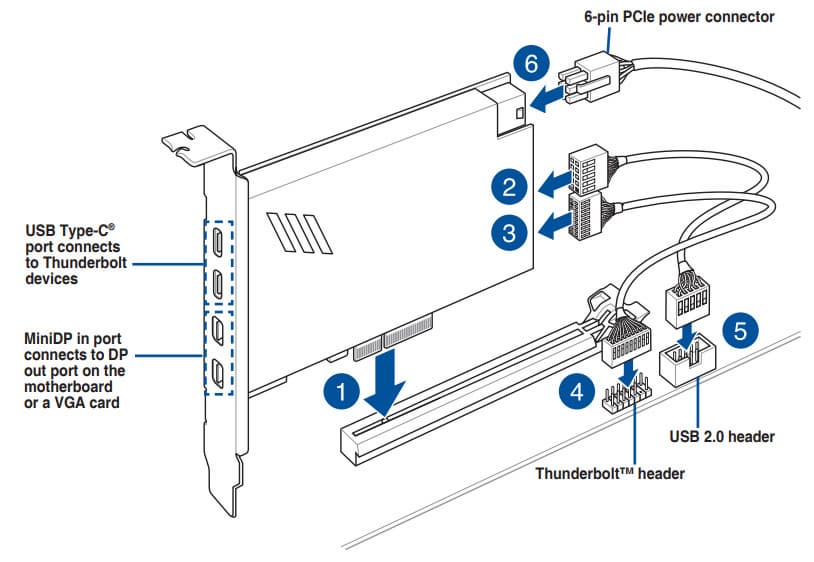 6-pin PCIe power connector

6

2

3

USB Type-C® port connects to Thunderbolt devices

MiniDP in port connects to DP out port on the motherboard or a VGA card

1

4

5

USB 2.0 header

Thunderbolt™ header