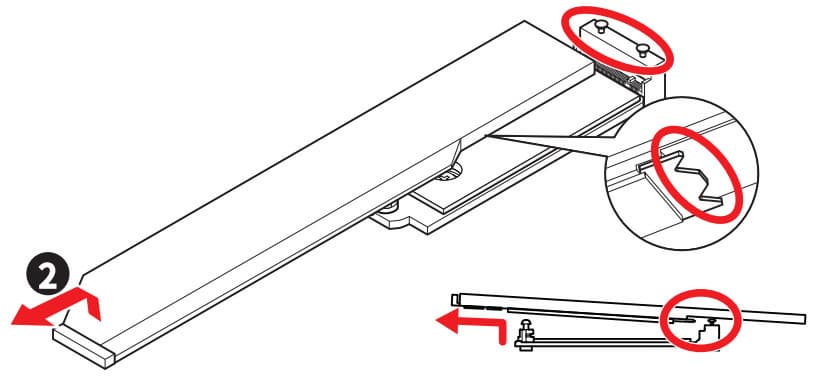 2