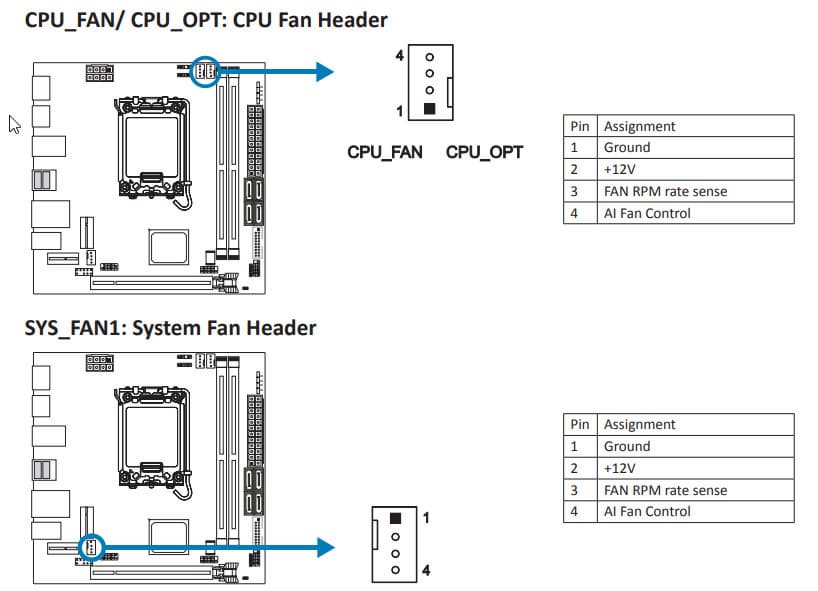 CPU_FAN/ CPU_OPT: CPU Fan Header

4

1

CPU_FAN CPU_OPT

| Pin | Assignment |
|---|---|
| 1 | Ground |
| 2 | +12V |
| 3 | FAN RPM rate sense |
| 4 | AI Fan Control |

SYS_FAN1: System Fan Header

| Pin | Assignment |
|---|---|
| 1 | Ground |
| 2 | +12V |
| 3 | FAN RPM rate sense |
| 4 | AI Fan Control |

1

4