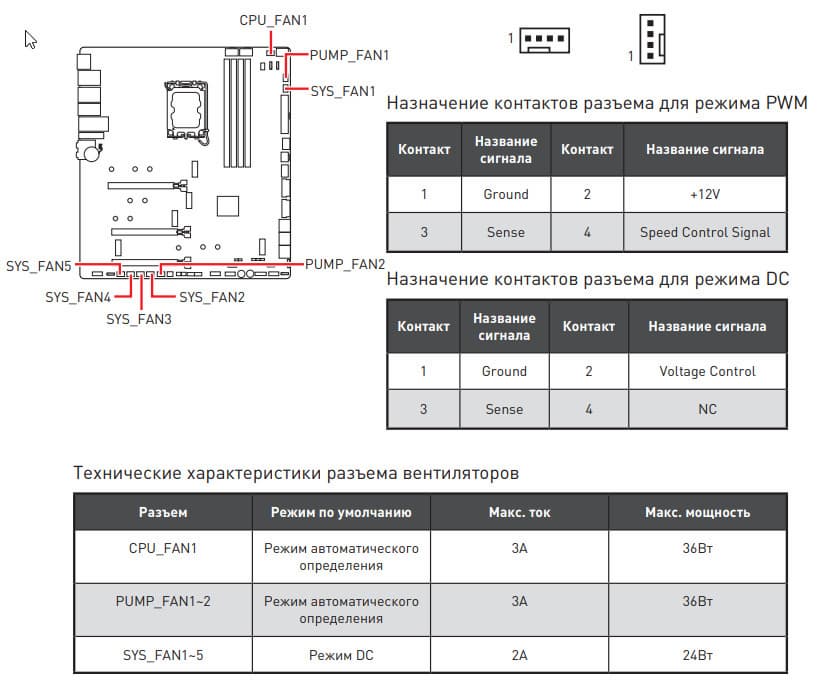 CPU_FAN1
PUMP_FAN1
SYS_FAN1
SYS_FAN5
PUMP_FAN2
SYS_FAN4
SYS_FAN2
SYS_FAN3

1
1

Назначение контактов разъема для режима PWM

| Контакт | Название сигнала | Контакт | Название сигнала |
|---|---|---|---|
| 1 | Ground | 2 | +12V |
| 3 | Sense | 4 | Speed Control Signal |

Назначение контактов разъема для режима DC

| Контакт | Название сигнала | Контакт | Название сигнала |
|---|---|---|---|
| 1 | Ground | 2 | Voltage Control |
| 3 | Sense | 4 | NC |

Технические характеристики разъема вентиляторов

| Разъем | Режим по умолчанию | Макс. ток | Макс. мощность |
|---|---|---|---|
| CPU_FAN1 | Режим автоматического определения | 3A | 36Вт |
| PUMP_FAN1~2 | Режим автоматического определения | 3A | 36Вт |
| SYS_FAN1~5 | Режим DC | 2A | 24Вт |