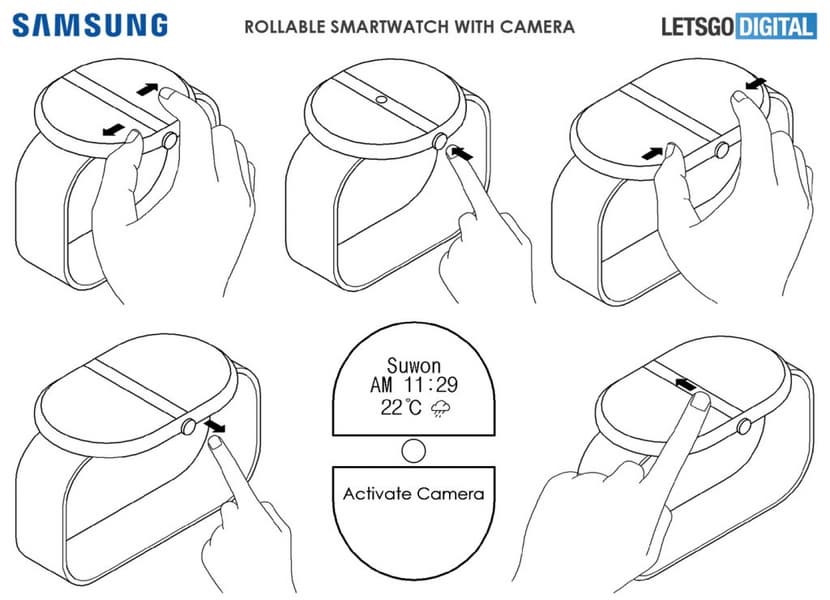 SAMSUNG

ROLLABLE SMARTWATCH WITH CAMERA

LETSGO DIGITAL

Suwon
AM 11:29
22°C

Activate Camera