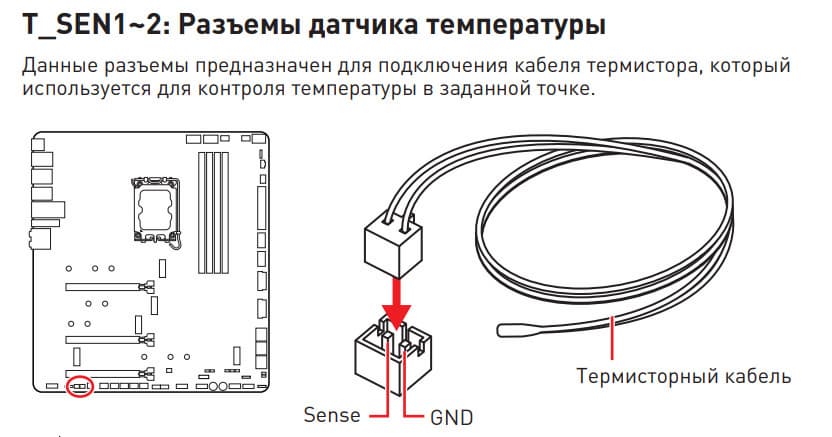 T_SEN1~2: Разъемы датчика температуры

Данные разъемы предназначен для подключения кабеля термистора, который используется для контроля температуры в заданной точке.

Термисторный кабель

Sense

GND