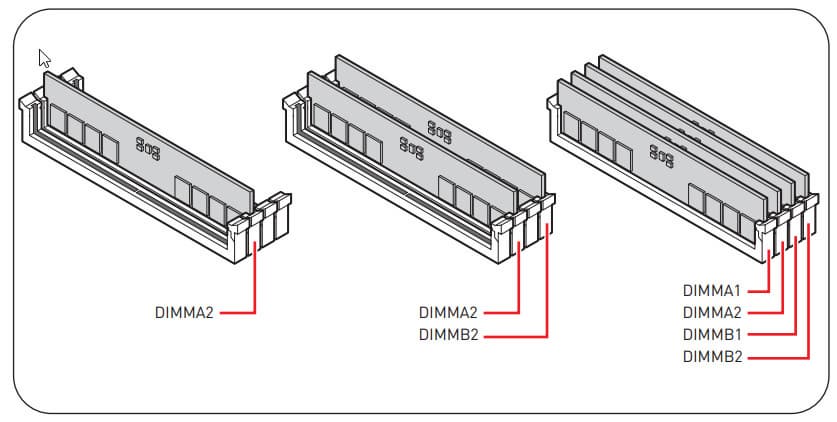 DIMMA2

DIMMA2
DIMMB2

DIMMA1
DIMMA2
DIMMB1
DIMMB2