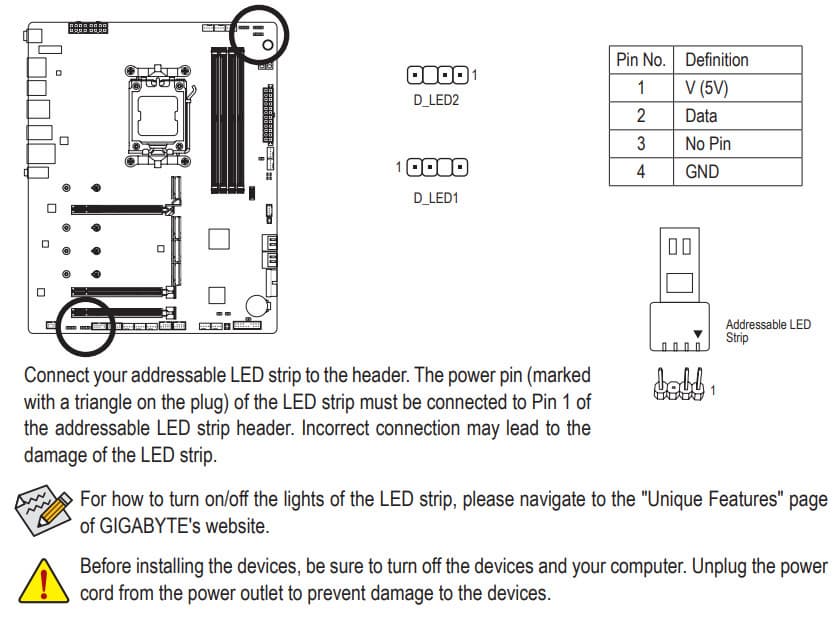 1
D_LED2

1
D_LED1

| Pin No. | Definition |
|---|---|
| 1 | V (5V) |
| 2 | Data |
| 3 | No Pin |
| 4 | GND |

Addressable LED Strip

1

Connect your addressable LED strip to the header. The power pin (marked with a triangle on the plug) of the LED strip must be connected to Pin 1 of the addressable LED strip header. Incorrect connection may lead to the damage of the LED strip.

For how to turn on/off the lights of the LED strip, please navigate to the "Unique Features" page of GIGABYTE's website.

Before installing the devices, be sure to turn off the devices and your computer. Unplug the power cord from the power outlet to prevent damage to the devices.