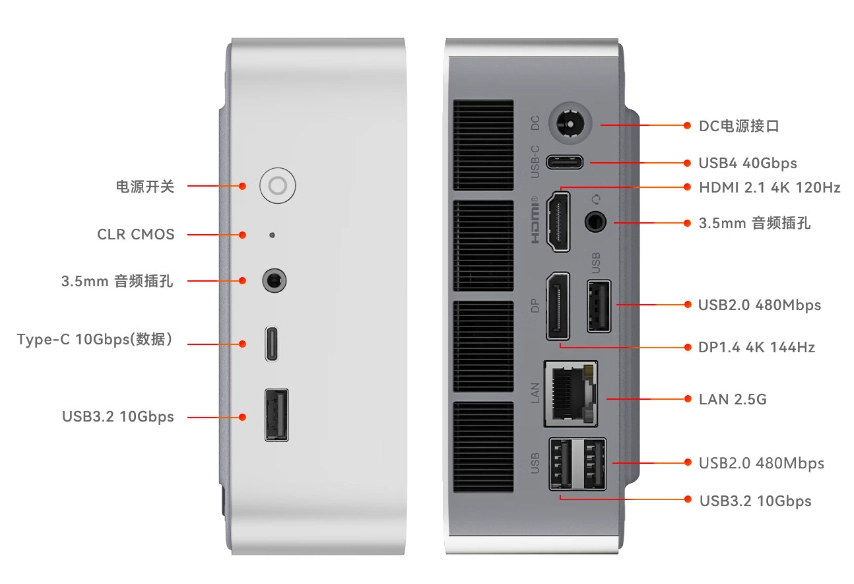 电源开关

CLR CMOS

3.5mm 音频插孔

Type-C 10Gbps(数据)

USB3.2 10Gbps

DC

USB-C

HDMI

USB

DP

LAN

USB

DC电源接口

USB4 40Gbps

HDMI 2.1 4K 120Hz

3.5mm 音频插孔

USB2.0 480Mbps

DP1.4 4K 144Hz

LAN 2.5G

USB2.0 480Mbps

USB3.2 10Gbps