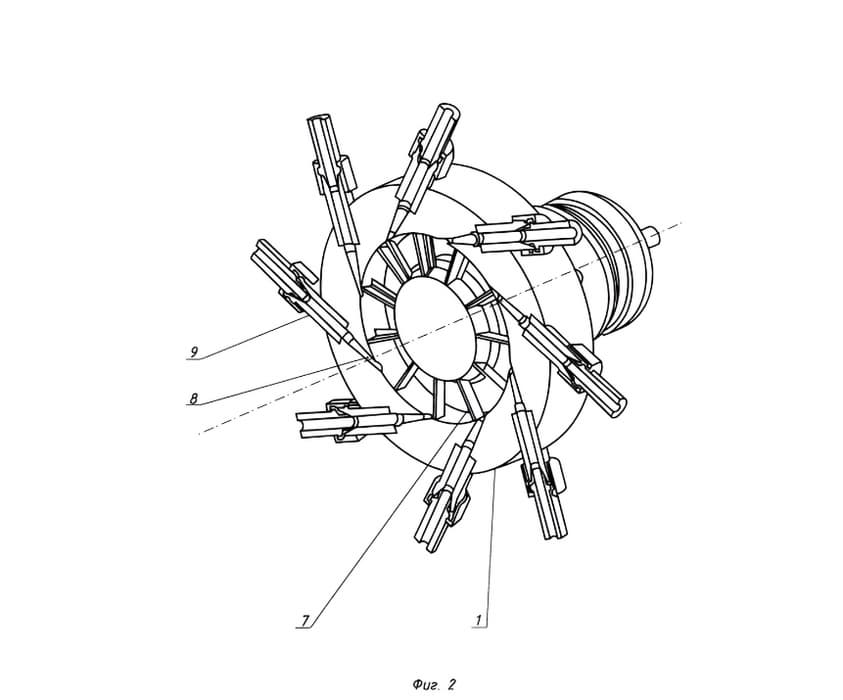 9

8

7

1

Фиг. 2