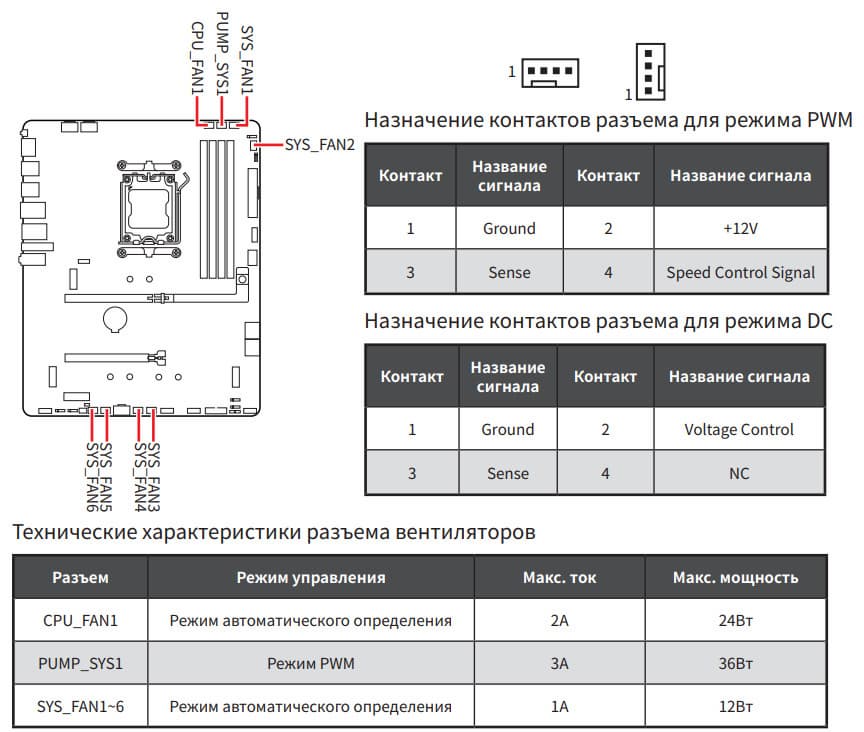 CPU_FAN1
PUMP_SYS1
SYS_FAN1
SYS_FAN2
SYS_FAN6
SYS_FAN5
SYS_FAN4
SYS_FAN3

1
1

Назначение контактов разъема для режима PWM

| Контакт | Название сигнала | Контакт | Название сигнала |
|---|---|---|---|
| 1 | Ground | 2 | +12V |
| 3 | Sense | 4 | Speed Control Signal |

Назначение контактов разъема для режима DC

| Контакт | Название сигнала | Контакт | Название сигнала |
|---|---|---|---|
| 1 | Ground | 2 | Voltage Control |
| 3 | Sense | 4 | NC |

Технические характеристики разъема вентиляторов

| Разъем | Режим управления | Макс. ток | Макс. мощность |
|---|---|---|---|
| CPU_FAN1 | Режим автоматического определения | 2A | 24Вт |
| PUMP_SYS1 | Режим PWM | 3A | 36Вт |
| SYS_FAN1~6 | Режим автоматического определения | 1A | 12Вт |