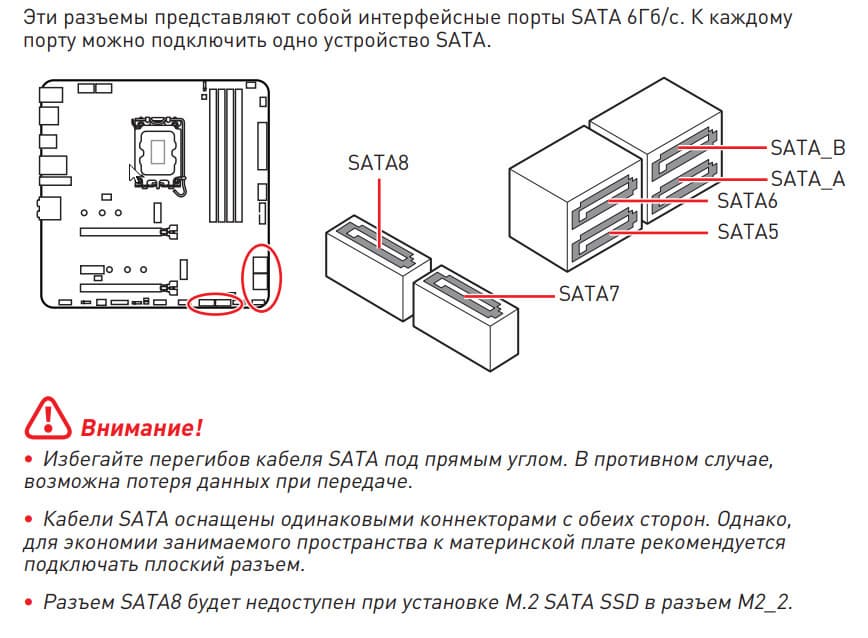 Эти разъемы представляют собой интерфейсные порты SATA 6Гб/с. К каждому порту можно подключить одно устройство SATA.

SATA8

SATA_B
SATA_A
SATA6
SATA5

SATA7

Внимание!

• Избегайте перегибов кабеля SATA под прямым углом. В противном случае, возможна потеря данных при передаче.

• Кабели SATA оснащены одинаковыми коннекторами с обеих сторон. Однако, для экономии занимаемого пространства к материнской плате рекомендуется подключать плоский разъем.

• Разъем SATA8 будет недоступен при установке M.2 SATA SSD в разъем M2_2.