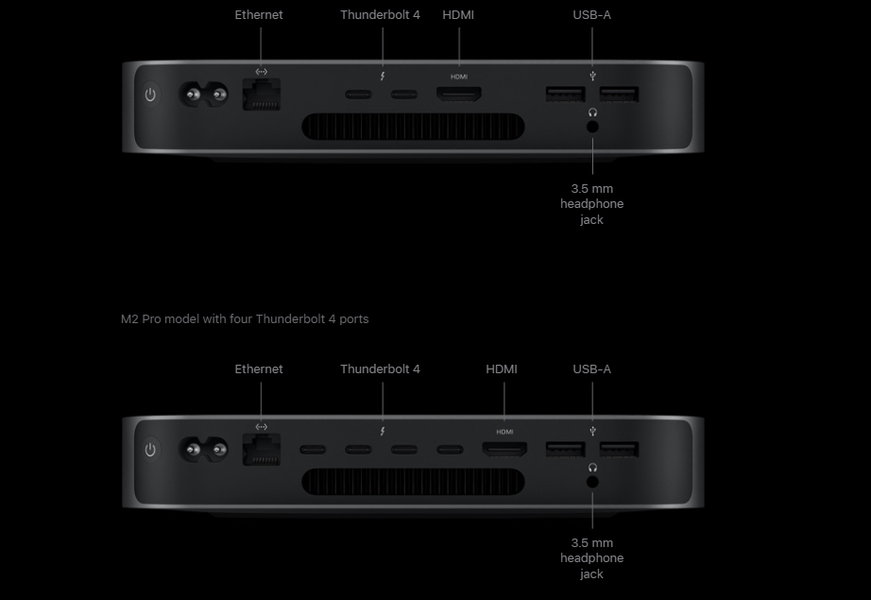 Ethernet
Thunderbolt 4
HDMI
USB-A
HDMI
3.5 mm headphone jack

M2 Pro model with four Thunderbolt 4 ports

Ethernet
Thunderbolt 4
HDMI
USB-A
HDMI
3.5 mm headphone jack