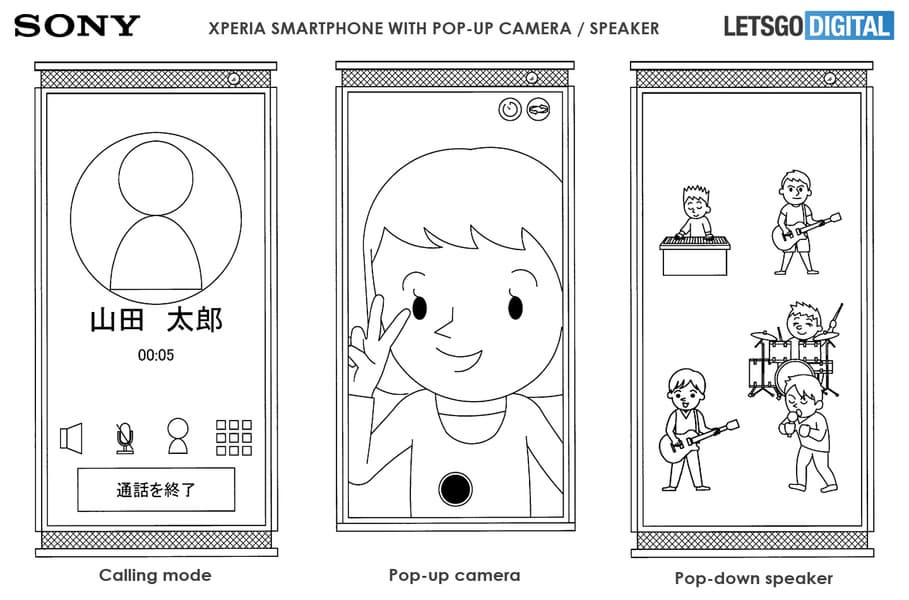 SONY

XPERIA SMARTPHONE WITH POP-UP CAMERA / SPEAKER

LETSGO DIGITAL

山田　太郎

00:05

通話を終了

Calling mode

Pop-up camera

Pop-down speaker