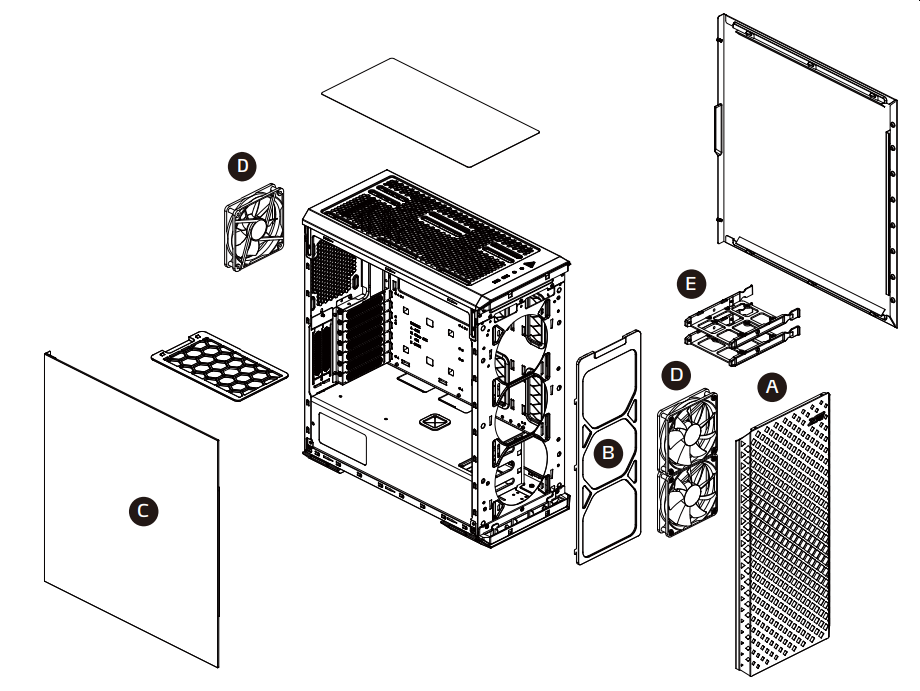 D
E
D
A
B
C