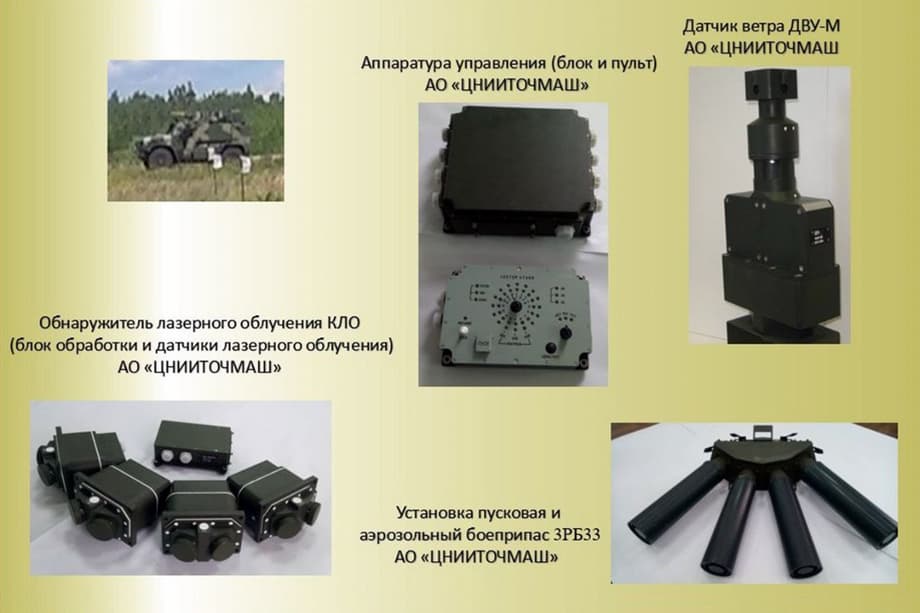 Аппаратура управления (блок и пульт)
АО «ЦНИИТОЧМАШ»

Датчик ветра ДВУ-М
АО «ЦНИИТОЧМАШ

Обнаружитель лазерного облучения КЛО
(блок обработки и датчики лазерного облучения)
АО «ЦНИИТОЧМАШ»

Установка пусковая и
аэрозольный боеприпас 3РБ33
АО «ЦНИИТОЧМАШ»